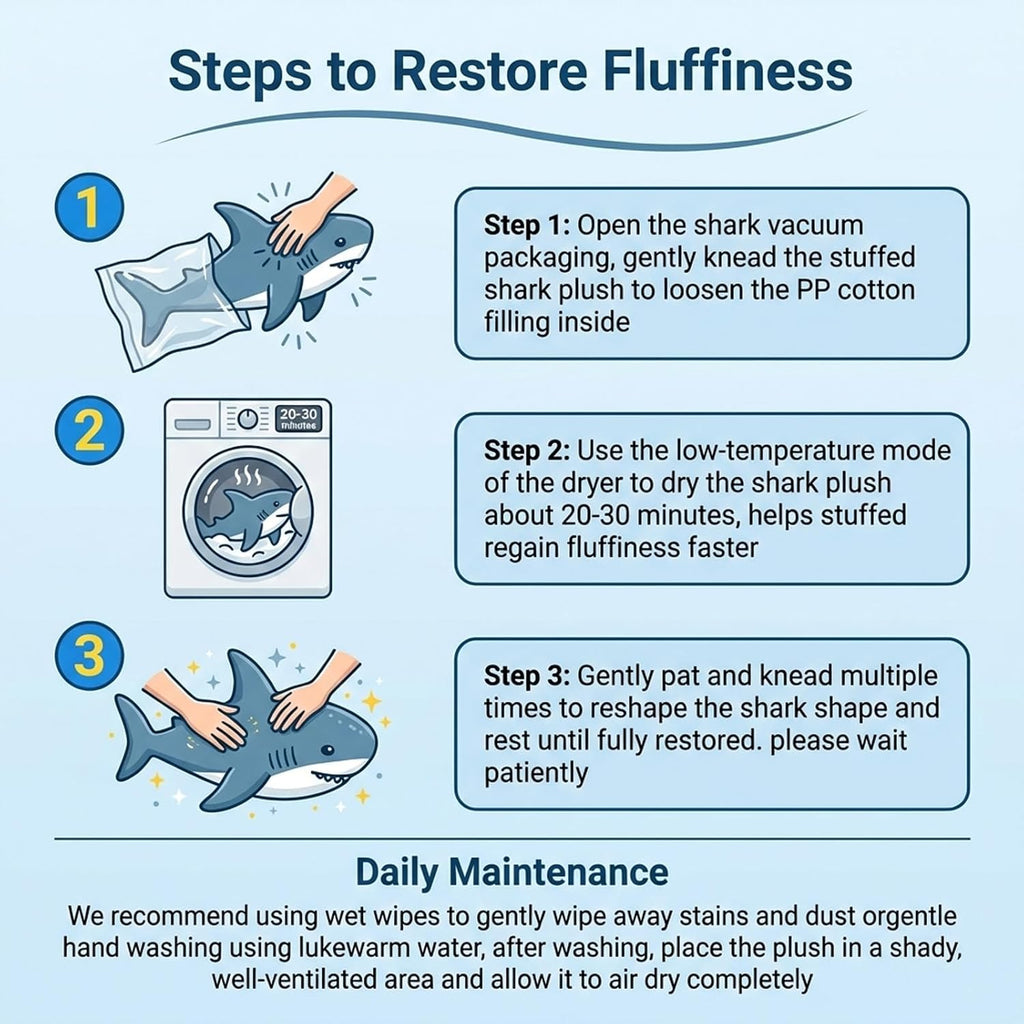 Steps to Restore Fluffiness

1

Step 1: Open the shark vacuum packaging, gently knead the stuffed shark plush to loosen the PP cotton filling inside

2

20-30 minutes

Step 2: Use the low-temperature mode of the dryer to dry the shark plush about 20-30 minutes, helps stuffed regain fluffiness faster

3

Step 3: Gently pat and knead multiple times to reshape the shark shape and rest until fully restored. please wait patiently

Daily Maintenance

We recommend using wet wipes to gently wipe away stains and dust orgentle hand washing using lukewarm water, after washing, place the plush in a shady, well-ventilated area and allow it to air dry completely